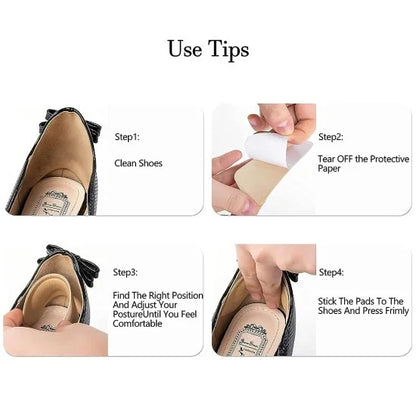 Use Tips

Step1:

Clean Shoes

Step2:

Tear OFF the Protective Paper

Step3:

Find The Right Position And Adjust Your PostureUntil You Feel Comfortable

Step4:

Stick The Pads To The Shoes And Press Frimly