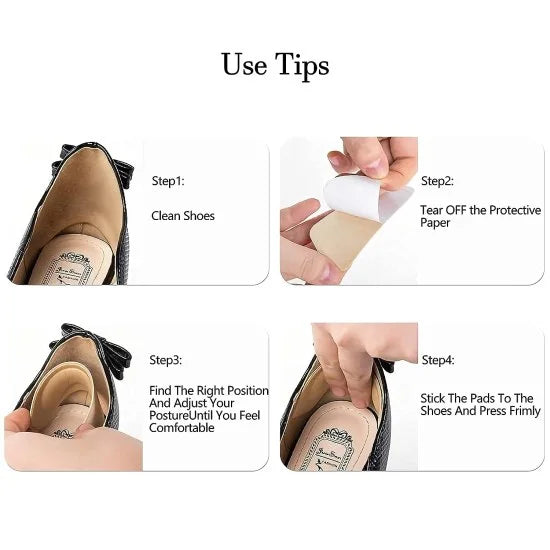 Use Tips

Step1:

Clean Shoes

Step2:

Tear OFF the Protective Paper

Step3:

Find The Right Position And Adjust Your PostureUntil You Feel Comfortable

Step4:

Stick The Pads To The Shoes And Press Frimly