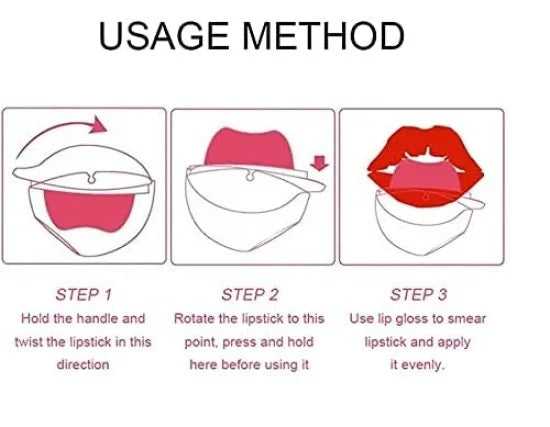 USAGE METHOD

STEP 1
Hold the handle and twist the lipstick in this direction

STEP 2
Rotate the lipstick to this point, press and hold here before using it

STEP 3
Use lip gloss to smear lipstick and apply it evenly.