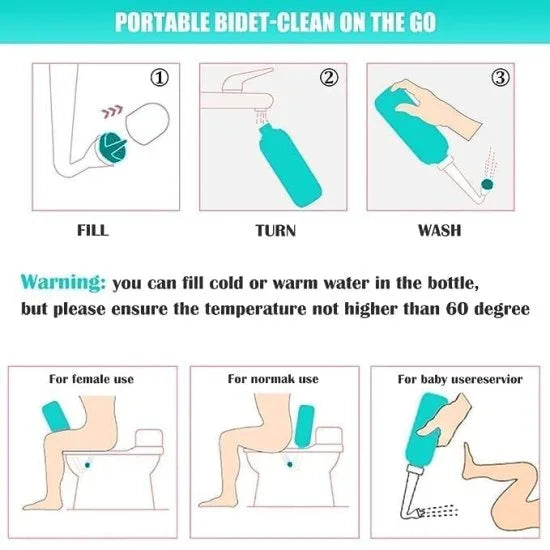 PORTABLE BIDET-CLEAN ON THE GO

①

②

③

FILL

TURN

WASH

Warning: you can fill cold or warm water in the bottle, but please ensure the temperature not higher than 60 degree

For female use

For normak use

For baby usereservior