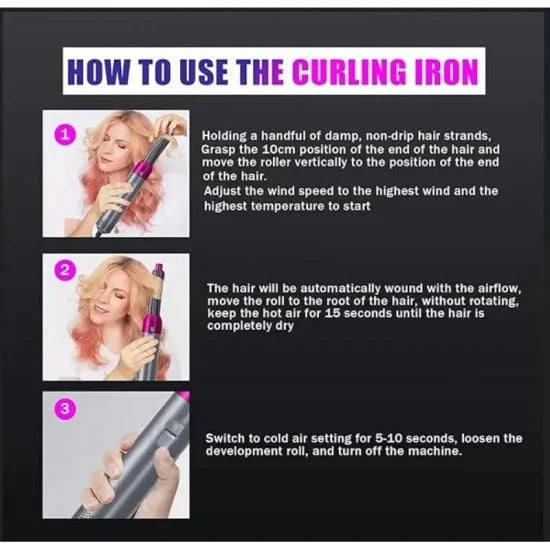 HOW TO USE THE CURLING IRON

1

Holding a handful of damp, non-drip hair strands, Grasp the 10cm position of the end of the hair and move the roller vertically to the position of the end of the hair.
Adjust the wind speed to the highest wind and the highest temperature to start

2

The hair will be automatically wound with the airflow, move the roll to the root of the hair, without rotating, keep the hot air for 15 seconds until the hair is completely dry

3

Switch to cold air setting for 5-10 seconds, loosen the development roll, and turn off the machine.