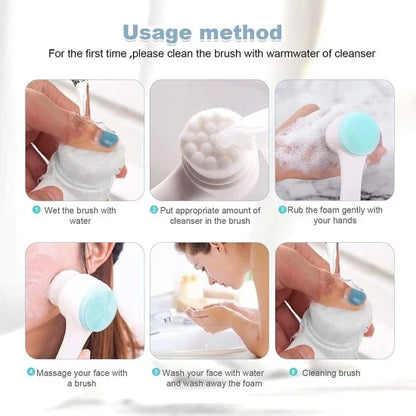 Usage method

For the first time ,please clean the brush with warmwater of cleanser

1 Wet the brush with water

2 Put appropriate amount of cleanser in the brush

3 Rub the foam gently with your hands

4 Massage your face with a brush

5 Wash your face with water and wash away the foam

6 Cleaning brush