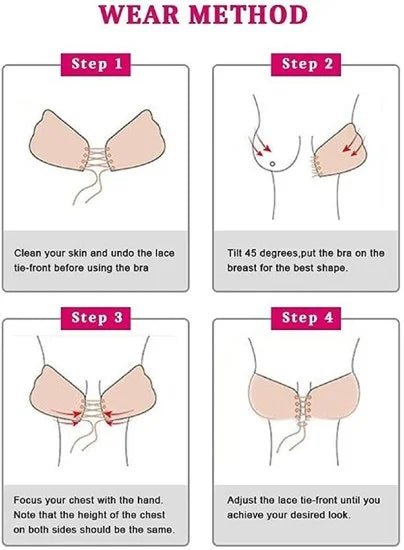 WEAR METHOD

Step 1

Clean your skin and undo the lace tie-front before using the bra

Step 2

Tilt 45 degrees,put the bra on the breast for the best shape.

Step 3

Focus your chest with the hand. Note that the height of the chest on both sides should be the same.

Step 4

Adjust the lace tie-front until you achieve your desired look.