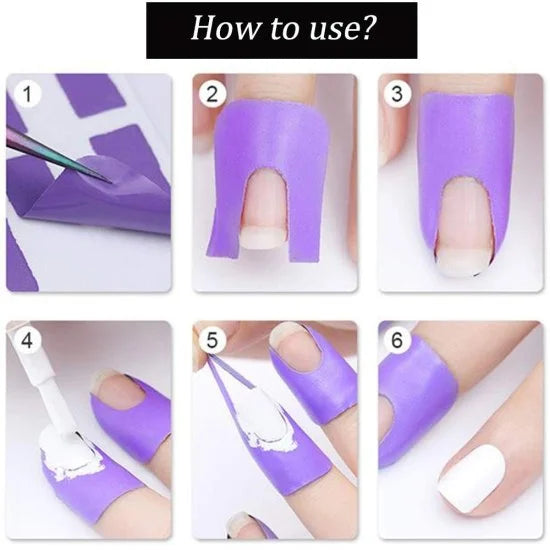 How to use?

1

2

3

4

5

6