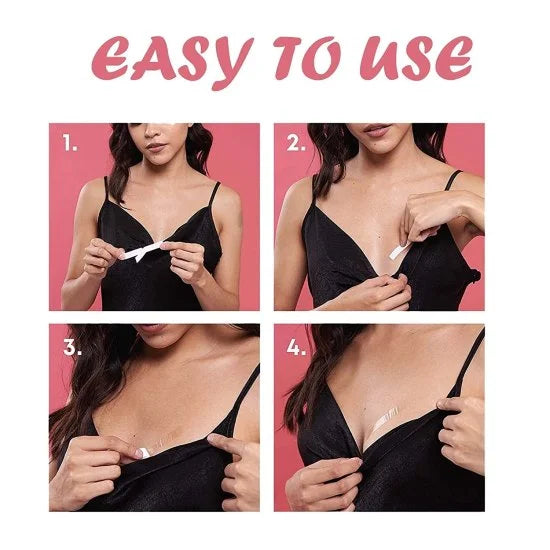 EASY TO USE

1.

2.

3.

4.