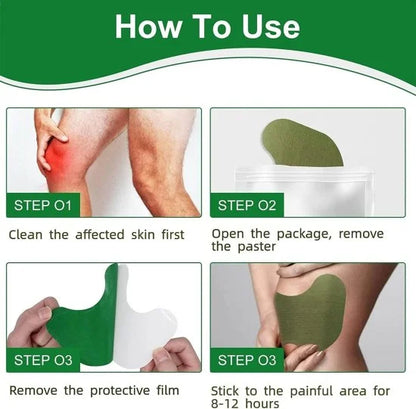 How To Use

STEP O1

Clean the affected skin first

STEP O2

Open the package, remove the paster

STEP O3

Remove the protective film

STEP O3

Stick to the painful area for 8-12 hours