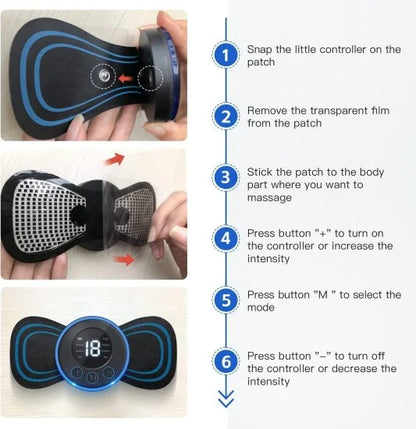 18

M

1 Snap the little controller on the patch

2 Remove the transparent film from the patch

3 Stick the patch to the body part where you want to massage

4 Press button "+" to turn on the controller or increase the intensity

5 Press button "M " to select the mode

6 Press button "–" to turn off the controller or decrease the intensity