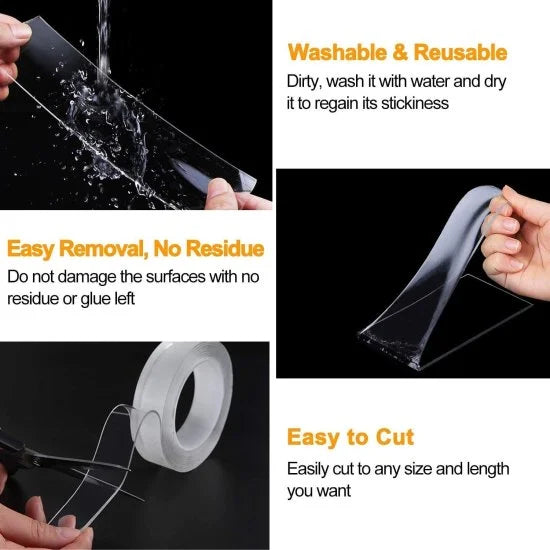 Washable & Reusable

Dirty, wash it with water and dry it to regain its stickiness

Easy Removal, No Residue

Do not damage the surfaces with no residue or glue left

Easy to Cut

Easily cut to any size and length you want