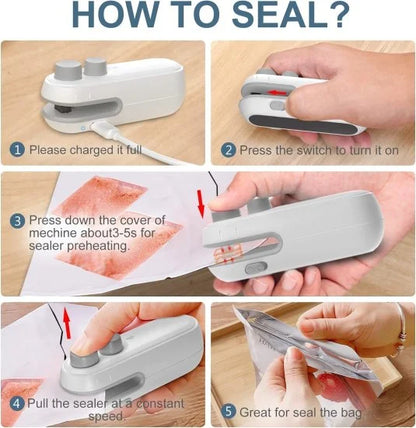 HOW TO SEAL?

1 Please charged it full

2 Press the switch to turn it on

3 Press down the cover of mechine about3-5s for sealer preheating.

4 Pull the sealer at a constant speed.

5 Great for seal the bag