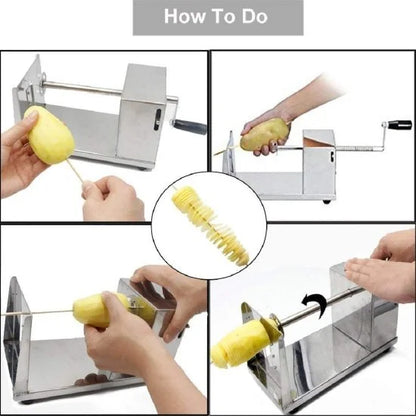 How To Do