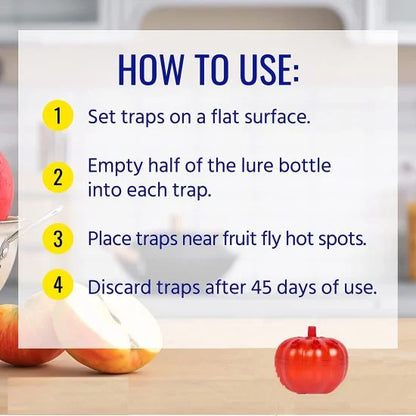 HOW TO USE:

1 Set traps on a flat surface.

2 Empty half of the lure bottle into each trap.

3 Place traps near fruit fly hot spots.

4 Discard traps after 45 days of use.