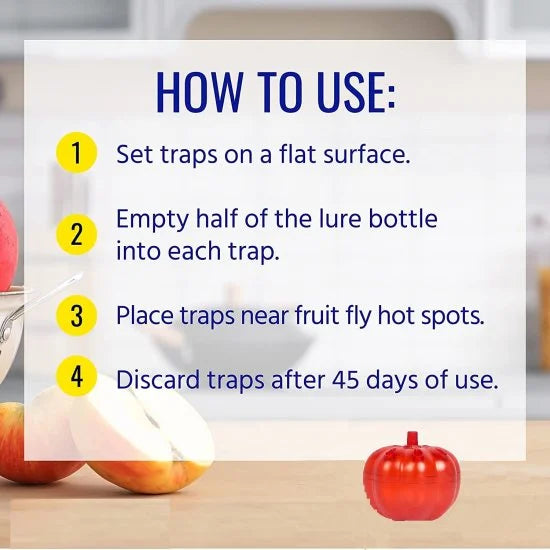 HOW TO USE:

1 Set traps on a flat surface.

2 Empty half of the lure bottle into each trap.

3 Place traps near fruit fly hot spots.

4 Discard traps after 45 days of use.