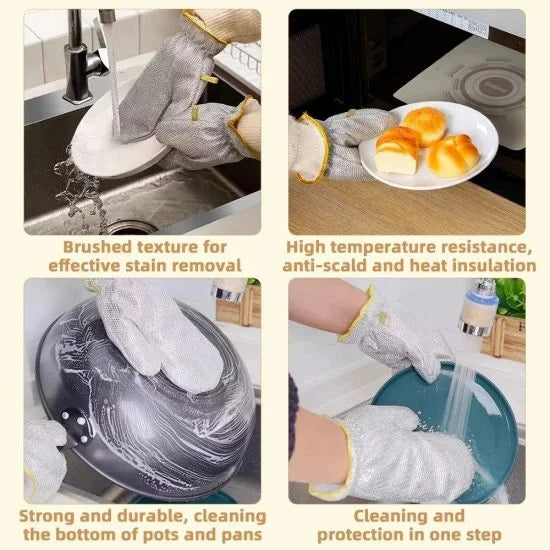 Brushed texture for effective stain removal

High temperature resistance, anti-scald and heat insulation

Strong and durable, cleaning the bottom of pots and pans

Cleaning and protection in one step