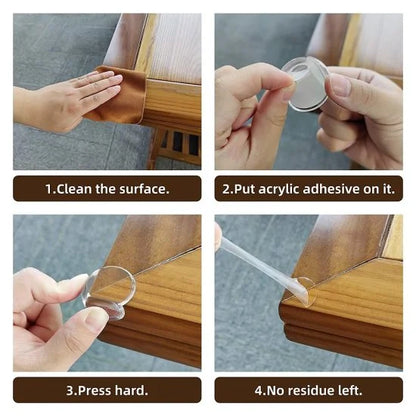 1.Clean the surface.

2.Put acrylic adhesive on it.

3.Press hard.

4.No residue left.