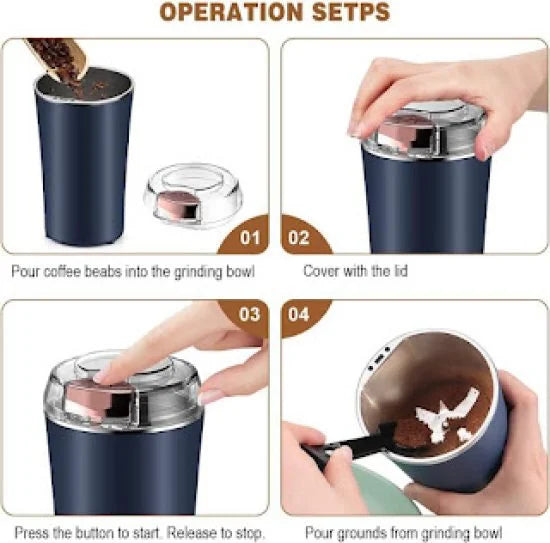 OPERATION SETPS

01

Pour coffee beabs into the grinding bowl

02

Cover with the lid

03

Press the button to start. Release to stop.

04

Pour grounds from grinding bowl