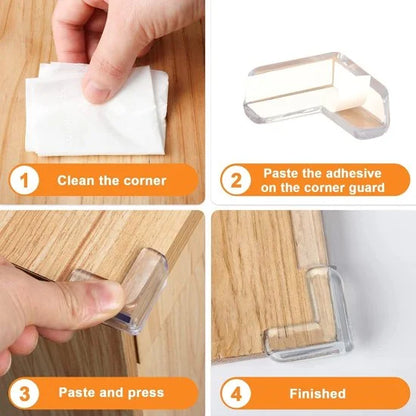 1 Clean the corner

2 Paste the adhesive on the corner guard

3 Paste and press

4 Finished