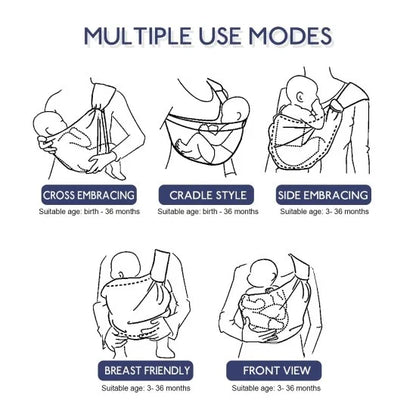 MULTIPLE USE MODES

CROSS EMBRACING
Suitable age: birth - 36 months

CRADLE STYLE
Suitable age: birth - 36 months

SIDE EMBRACING
Suitable age: 3- 36 months

BREAST FRIENDLY
Suitable age: 3- 36 months

FRONT VIEW
Suitable age: 3- 36 months