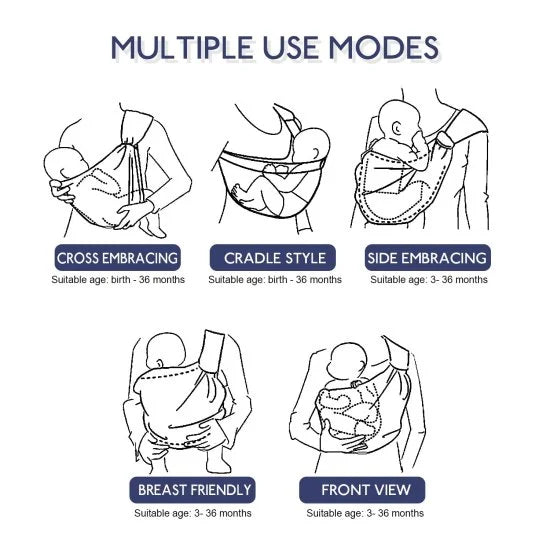 MULTIPLE USE MODES

CROSS EMBRACING
Suitable age: birth - 36 months

CRADLE STYLE
Suitable age: birth - 36 months

SIDE EMBRACING
Suitable age: 3- 36 months

BREAST FRIENDLY
Suitable age: 3- 36 months

FRONT VIEW
Suitable age: 3- 36 months