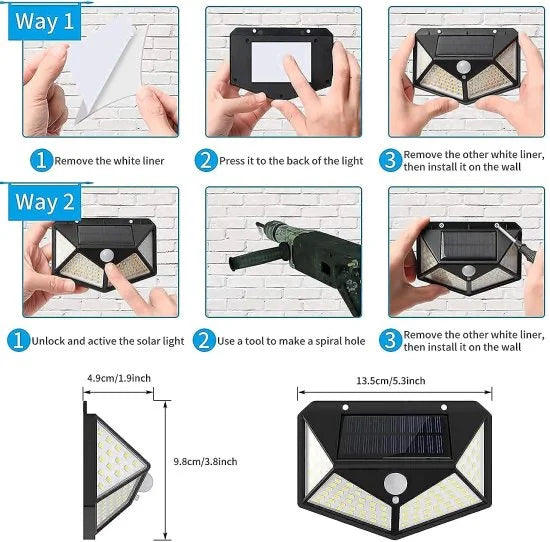 Way 1

1 Remove the white liner

2 Press it to the back of the light

3 Remove the other white liner, then install it on the wall

Way 2

1 Unlock and active the solar light

2 Use a tool to make a spiral hole

3 Remove the other white liner, then install it on the wall

4.9cm/1.9inch

9.8cm/3.8inch

13.5cm/5.3inch