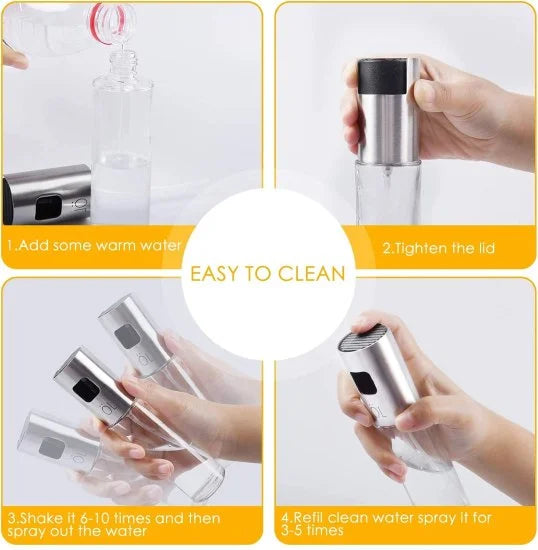 1.Add some warm water

2.Tighten the lid

EASY TO CLEAN

3.Shake it 6-10 times and then spray out the water

4.Refil clean water spray it for 3-5 times