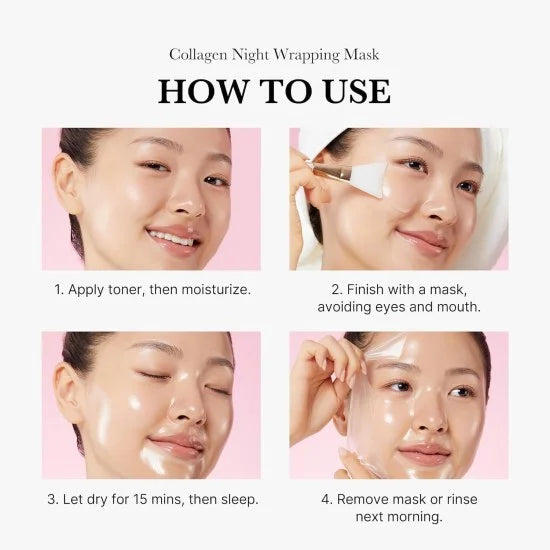 Collagen Night Wrapping Mask

HOW TO USE

1. Apply toner, then moisturize.

2. Finish with a mask, avoiding eyes and mouth.

3. Let dry for 15 mins, then sleep.

4. Remove mask or rinse next morning.