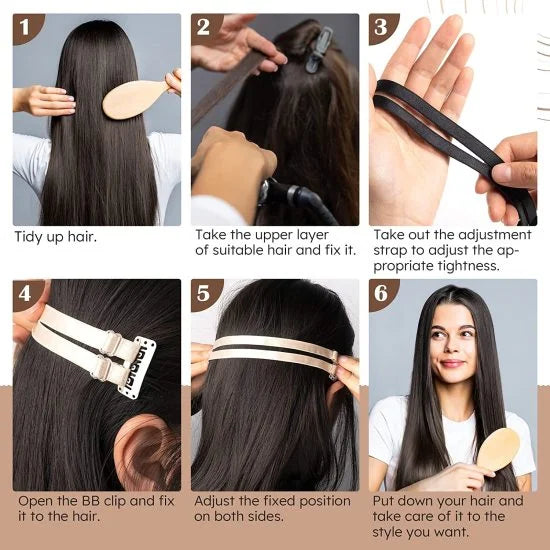 1

Tidy up hair.

2

Take the upper layer of suitable hair and fix it.

3

Take out the adjustment strap to adjust the appropriate tightness.

4

Open the BB clip and fix it to the hair.

5

Adjust the fixed position on both sides.

6

Put down your hair and take care of it to the style you want.