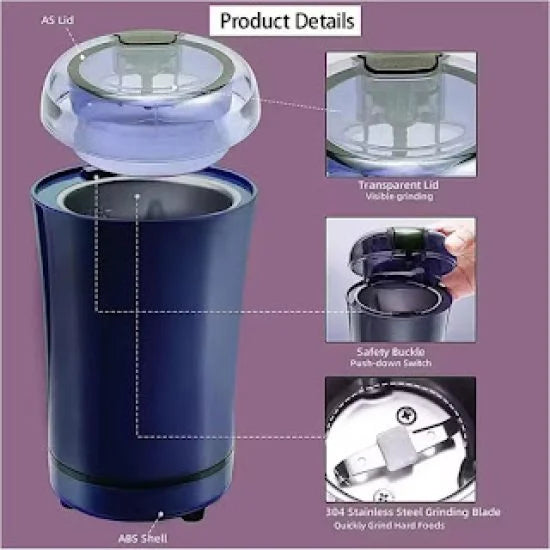 Product Details

AS Lid

Transparent Lid
Visible grinding

Safety Buckle
Push-down Switch

304 Stainless Steel Grinding Blade
Quickly Grind Hard Foods

ABS Shell